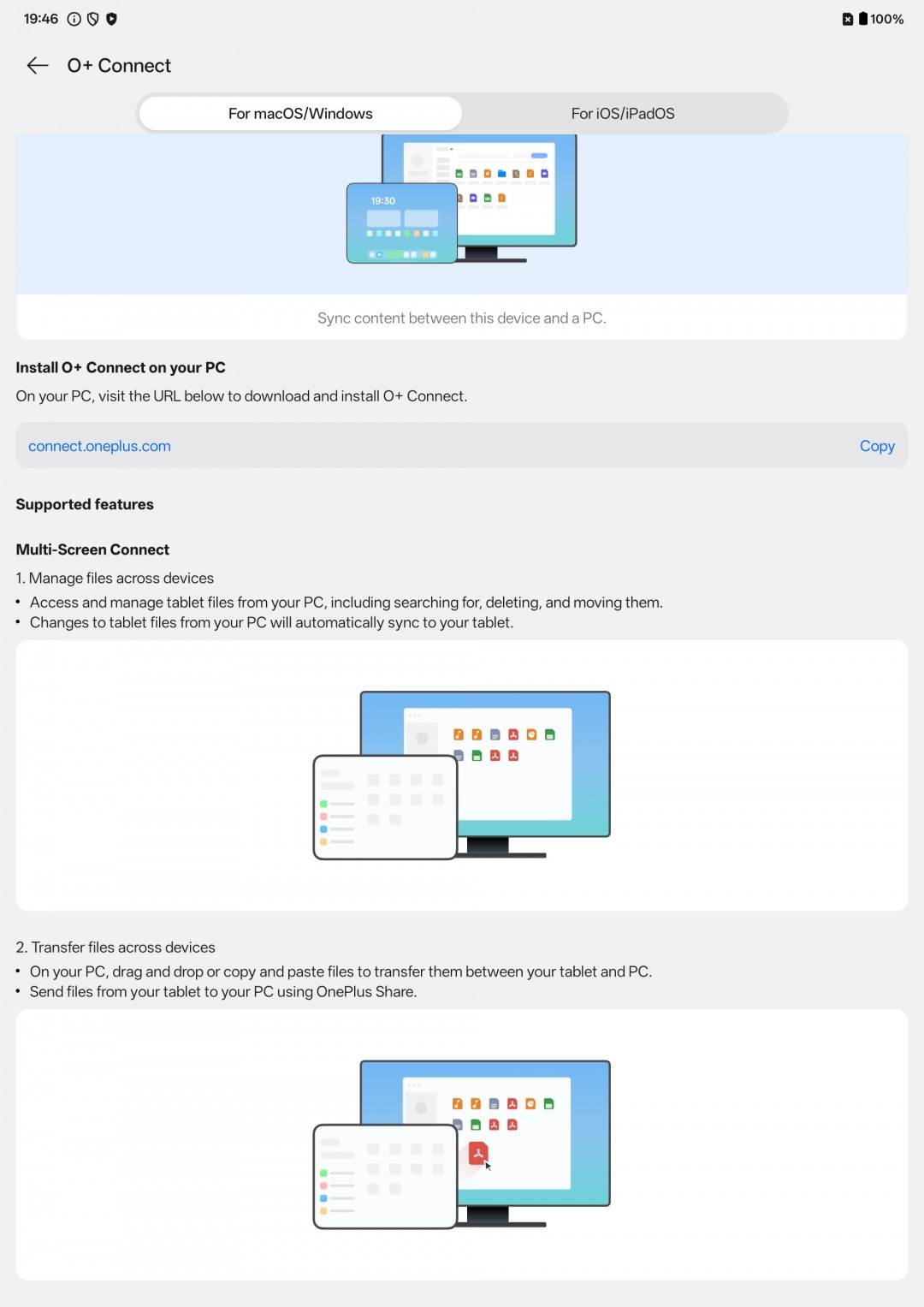 19:46

100%

O+ Connect

For macOS/Windows

For iOS/iPadOS

19:30

Sync content between this device and a PC.

Install O+ Connect on your PC

On your PC, visit the URL below to download and install O+ Connect.

connect.oneplus.com

Copy

Supported features

Multi-Screen Connect

1. Manage files across devices

• Access and manage tablet files from your PC, including searching for, deleting, and moving them.
• Changes to tablet files from your PC will automatically sync to your tablet.

2. Transfer files across devices

• On your PC, drag and drop or copy and paste files to transfer them between your tablet and PC.
• Send files from your tablet to your PC using OnePlus Share.