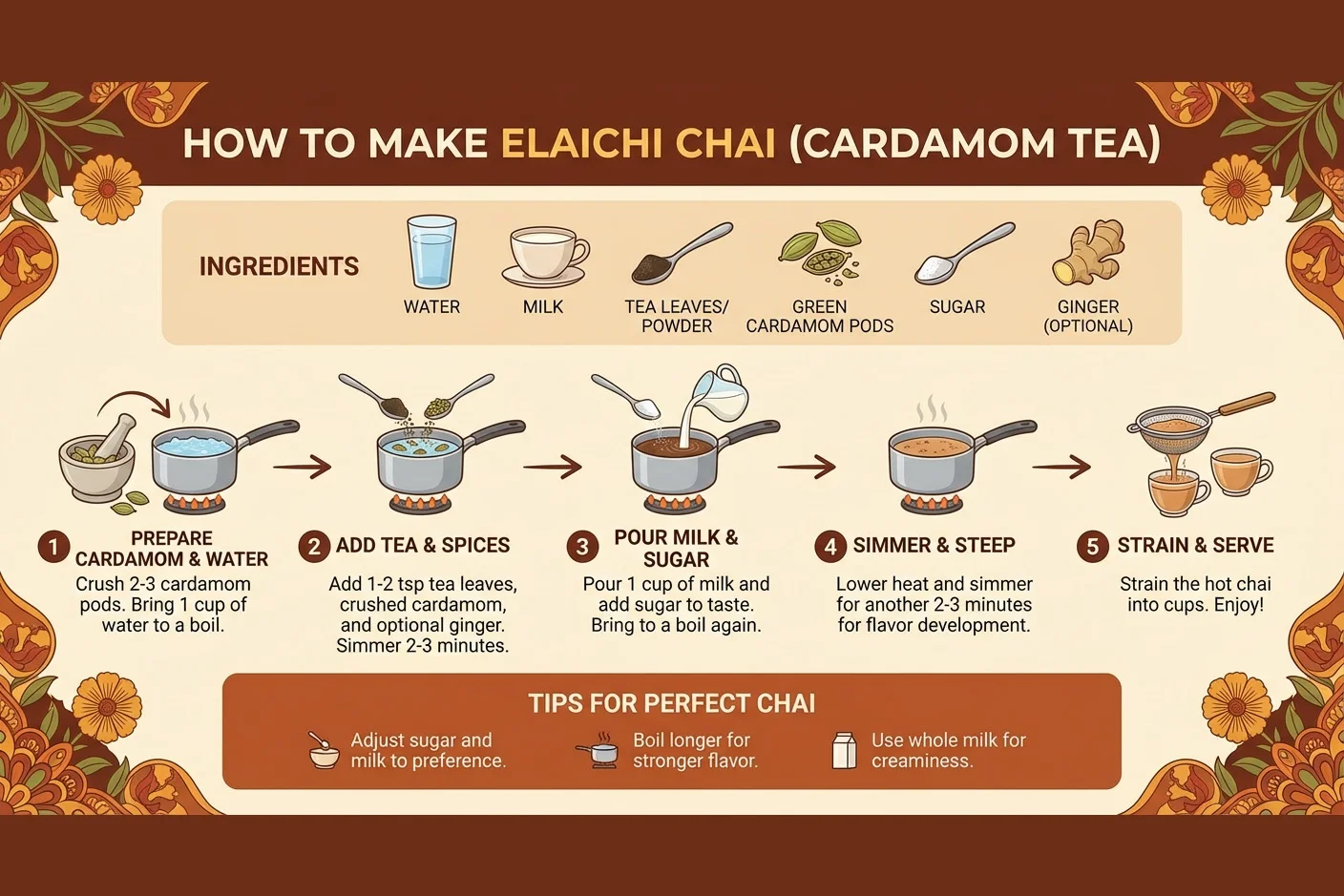 HOW TO MAKE ELAICHI CHAI (CARDAMOM TEA)

INGREDIENTS

WATER

MILK

TEA LEAVES/ POWDER

GREEN CARDAMOM PODS

SUGAR

GINGER (OPTIONAL)

1 PREPARE CARDAMOM & WATER
Crush 2-3 cardamom pods. Bring 1 cup of water to a boil.

2 ADD TEA & SPICES
Add 1-2 tsp tea leaves, crushed cardamom, and optional ginger. Simmer 2-3 minutes.

3 POUR MILK & SUGAR
Pour 1 cup of milk and add sugar to taste. Bring to a boil again.

4 SIMMER & STEEP
Lower heat and simmer for another 2-3 minutes for flavor development.

5 STRAIN & SERVE
Strain the hot chai into cups. Enjoy!

TIPS FOR PERFECT CHAI

Adjust sugar and milk to preference.

Boil longer for stronger flavor.

Use whole milk for creaminess.