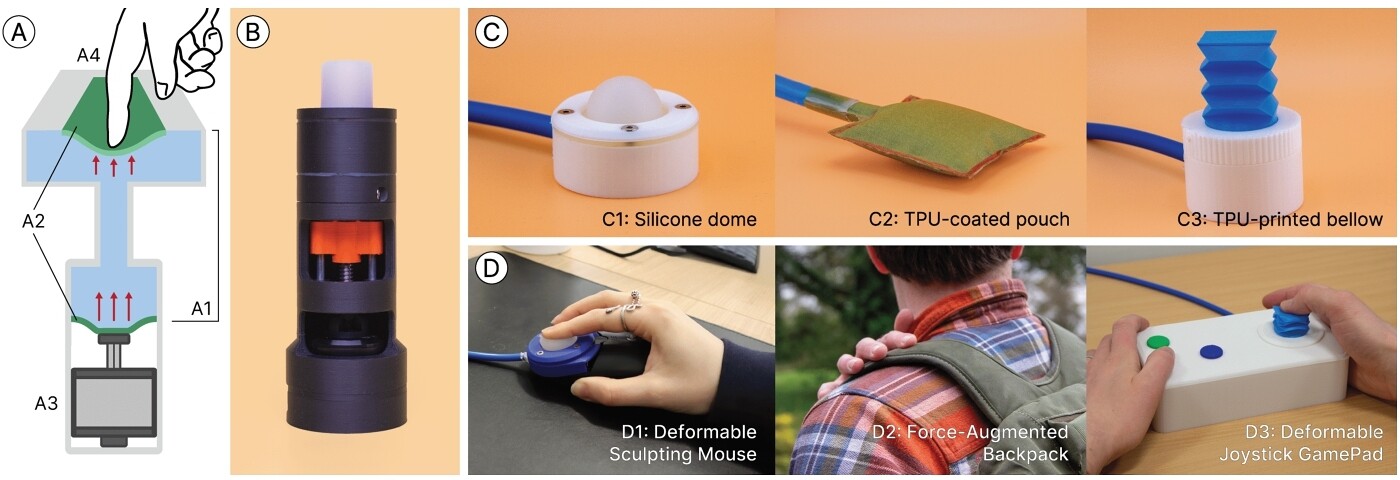 A

A4

A2

A1

A3

B

C

C1: Silicone dome

C2: TPU-coated pouch

C3: TPU-printed bellow

D

D1: Deformable Sculpting Mouse

D2: Force-Augmented Backpack

D3: Deformable Joystick GamePad