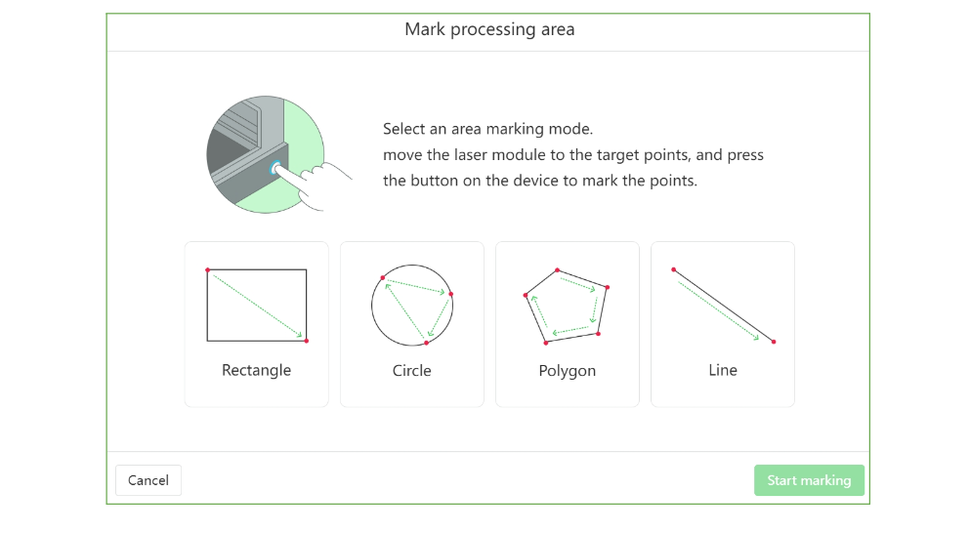 Mark processing area

Select an area marking mode.
move the laser module to the target points, and press the button on the device to mark the points.

Rectangle

Circle

Polygon

Line

Cancel

Start marking