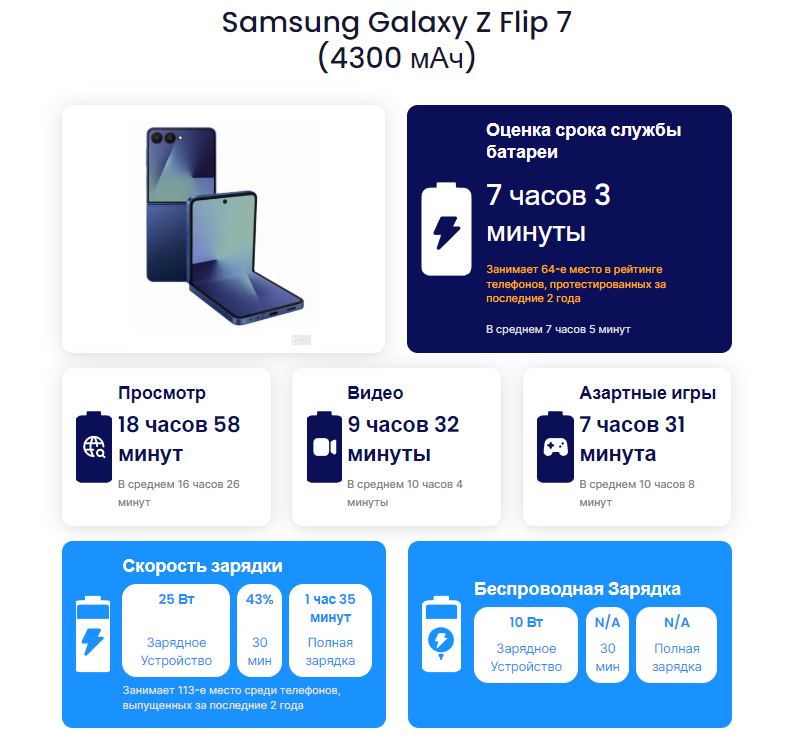 Samsung Galaxy Z Flip 7
(4300 мАч)

Оценка срока службы батареи

7 часов 3 минуты

Занимает 64-е место в рейтинге телефонов, протестированных за последние 2 года

В среднем 7 часов 5 минут

Просмотр
18 часов 58 минут
В среднем 16 часов 26 минут

Видео
9 часов 32 минуты
В среднем 10 часов 4 минуты

Азартные игры
7 часов 31 минута
В среднем 10 часов 8 минут

Скорость зарядки

25 Вт
Зарядное Устройство

43%
30 мин

1 час 35 минут
Полная зарядка

Занимает 113-е место среди телефонов, выпущенных за последние 2 года

Беспроводная Зарядка

10 Вт
Зарядное Устройство

N/A
30 мин

N/A
Полная зарядка