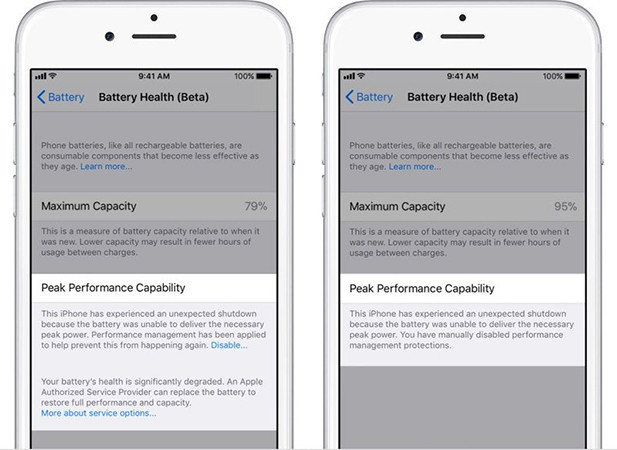 9:41 AM
100%

Battery
Battery Health (Beta)

Phone batteries, like all rechargeable batteries, are consumable components that become less effective as they age. Learn more...

Maximum Capacity
79%

This is a measure of battery capacity relative to when it was new. Lower capacity may result in fewer hours of usage between charges.

Peak Performance Capability

This iPhone has experienced an unexpected shutdown because the battery was unable to deliver the necessary peak power. Performance management has been applied to help prevent this from happening again. Disable...

Your battery's health is significantly degraded. An Apple Authorized Service Provider can replace the battery to restore full performance and capacity.
More about service options...

9:41 AM
100%

Battery
Battery Health (Beta)

Phone batteries, like all rechargeable batteries, are consumable components that become less effective as they age. Learn more...

Maximum Capacity
95%

This is a measure of battery capacity relative to when it was new. Lower capacity may result in fewer hours of usage between charges.

Peak Performance Capability

This iPhone has experienced an unexpected shutdown because the battery was unable to deliver the necessary peak power. You have manually disabled performance management protections.