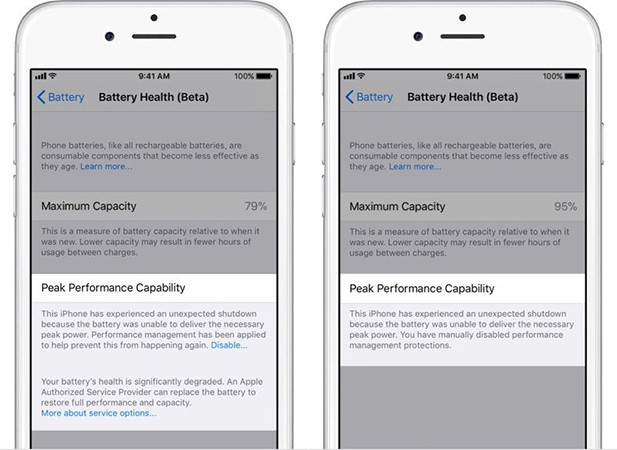 9:41 AM
100%

Battery
Battery Health (Beta)

Phone batteries, like all rechargeable batteries, are consumable components that become less effective as they age. Learn more...

Maximum Capacity
79%

This is a measure of battery capacity relative to when it was new. Lower capacity may result in fewer hours of usage between charges.

Peak Performance Capability

This iPhone has experienced an unexpected shutdown because the battery was unable to deliver the necessary peak power. Performance management has been applied to help prevent this from happening again. Disable...

Your battery's health is significantly degraded. An Apple Authorized Service Provider can replace the battery to restore full performance and capacity.
More about service options...

9:41 AM
100%

Battery
Battery Health (Beta)

Phone batteries, like all rechargeable batteries, are consumable components that become less effective as they age. Learn more...

Maximum Capacity
95%

This is a measure of battery capacity relative to when it was new. Lower capacity may result in fewer hours of usage between charges.

Peak Performance Capability

This iPhone has experienced an unexpected shutdown because the battery was unable to deliver the necessary peak power. You have manually disabled performance management protections.