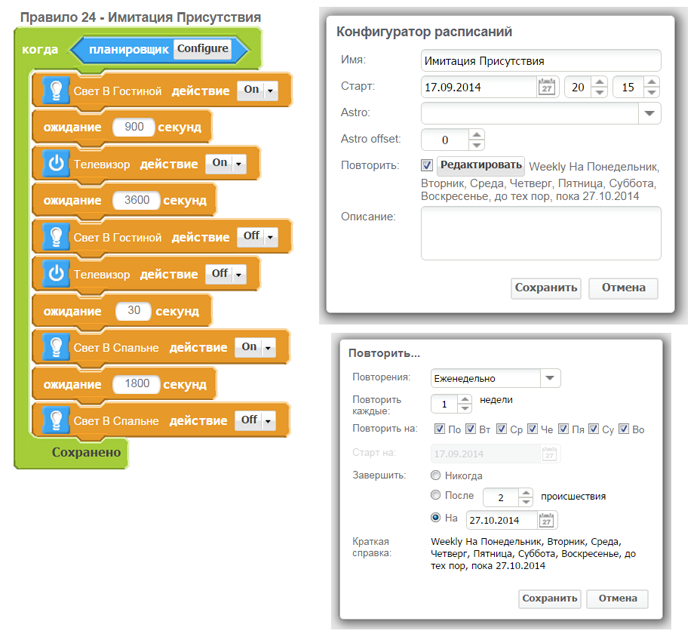 Правило 24 - Имитация Присутствия

когда планировщик Configure

Свет В Гостиной действие On

ожидание 900 секунд

Телевизор действие On

ожидание 3600 секунд

Свет В Гостиной действие Off

Телевизор действие Off

ожидание 30 секунд

Свет В Спальне действие On

ожидание 1800 секунд

Свет В Спальне действие Off

Сохранено

Конфигуратор расписаний

Имя: Имитация Присутствия

Старт: 17.09.2014 27 20 15

Astro:

Astro offset: 0

Повторить: Редактировать Weekly На Понедельник, Вторник, Среда, Четверг, Пятница, Суббота, Воскресенье, до тех пор, пока 27.10.2014

Описание:

Сохранить Отмена

Повторить...

Повторения: Еженедельно

Повторить каждые: 1 недели

Повторить на: По Вт Ср Че Пя Су Во

Старт на: 17.09.2014 27

Завершить: Никогда

После 2 происшествия

На 27.10.2014 27

Краткая справка: Weekly На Понедельник, Вторник, Среда, Четверг, Пятница, Суббота, Воскресенье, до тех пор, пока 27.10.2014

Сохранить Отмена